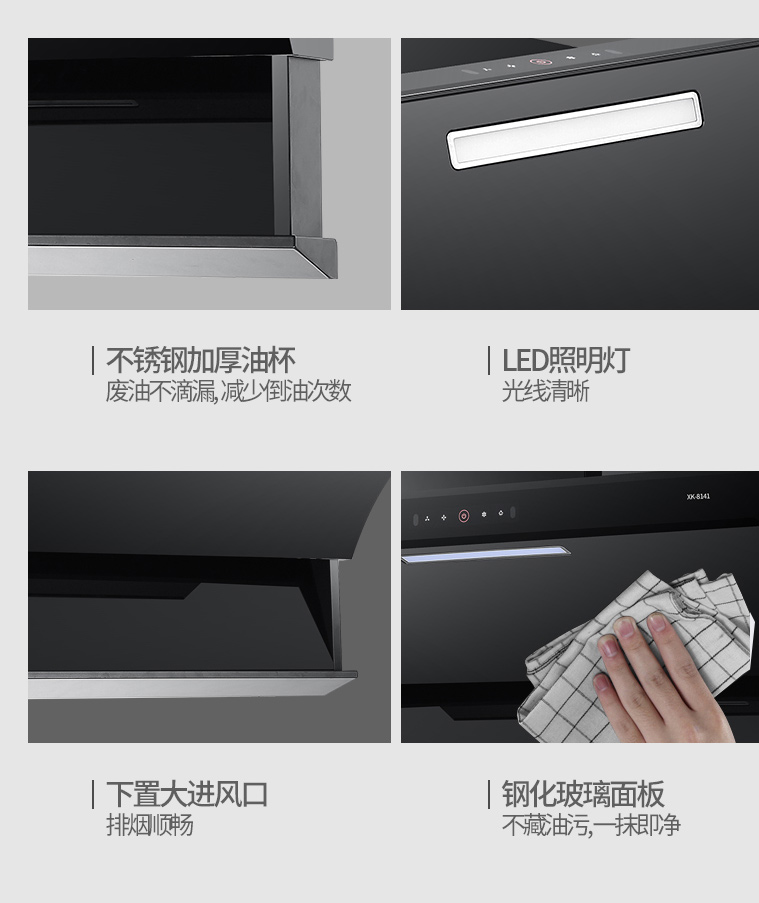 不锈钢加厚油杯
废油不滴漏,减少倒油次数

LED照明灯
光线清晰

XK-8141

下置大进风口
排烟顺畅

钢化玻璃面板
不藏油污,一抹即净